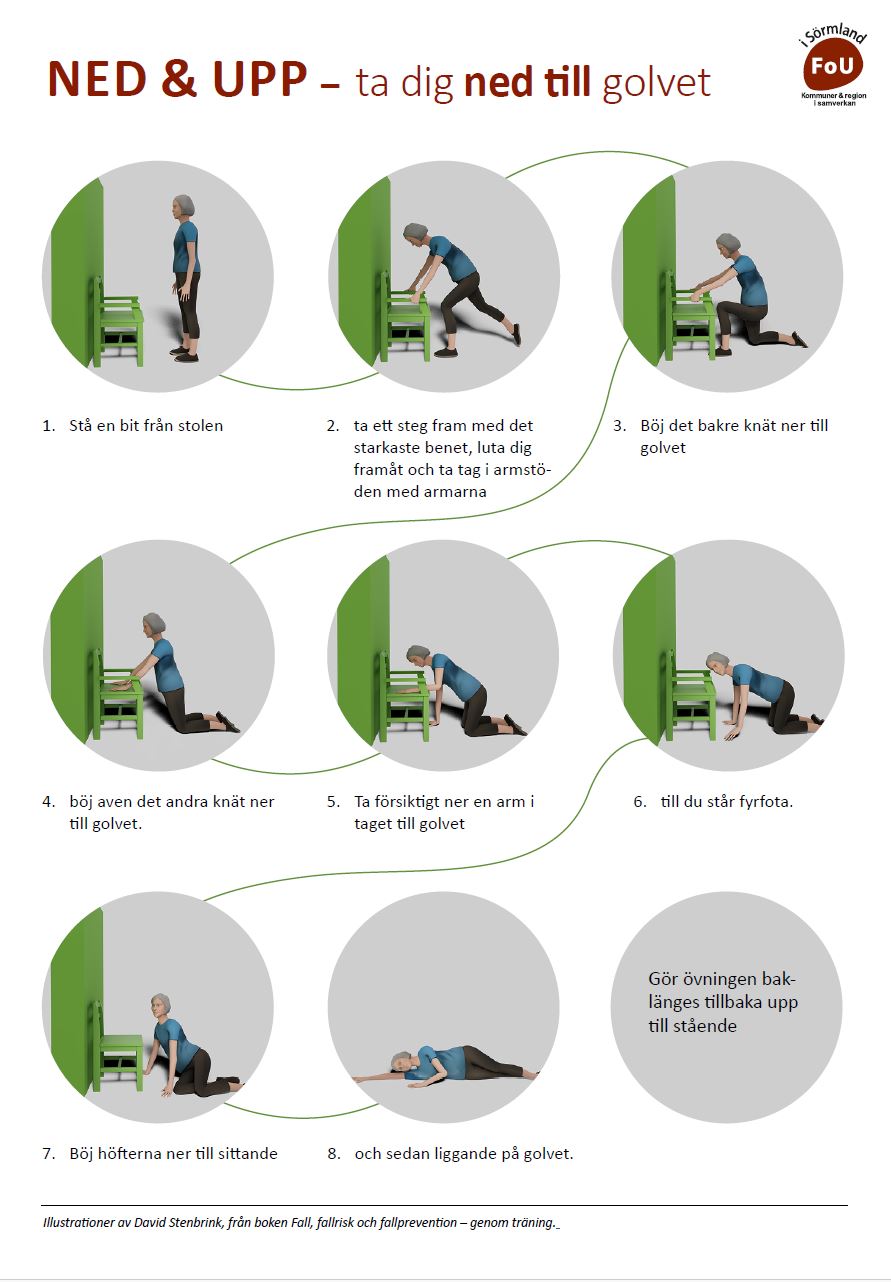 NED & UPP – ta dig ned till golvet

i Sörmland
FoU
Kommuner & region i samverkan

1. Stå en bit från stolen

2. ta ett steg fram med det starkaste benet, luta dig framåt och ta tag i armstöden med armarna

3. Böj det bakre knät ner till golvet

4. böj aven det andra knät ner till golvet.

5. Ta försiktigt ner en arm i taget till golvet

6. till du står fyrfota.

7. Böj höfterna ner till sittande

8. och sedan liggande på golvet.

Gör övningen baklänges tillbaka upp till stående

Illustrationer av David Stenbrink, från boken Fall, fallrisk och fallprevention – genom träning.